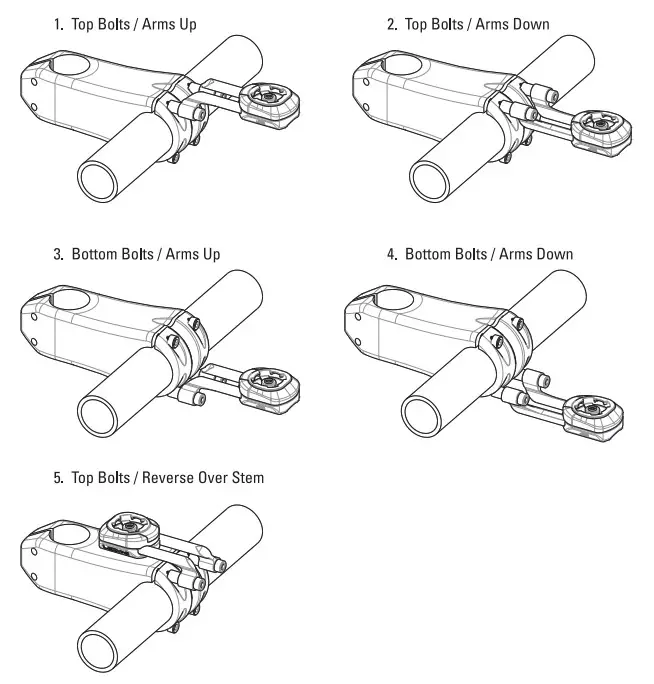 1. Top Bolts / Arms Up

2. Top Bolts / Arms Down

3. Bottom Bolts / Arms Up

4. Bottom Bolts / Arms Down

5. Top Bolts / Reverse Over Stem