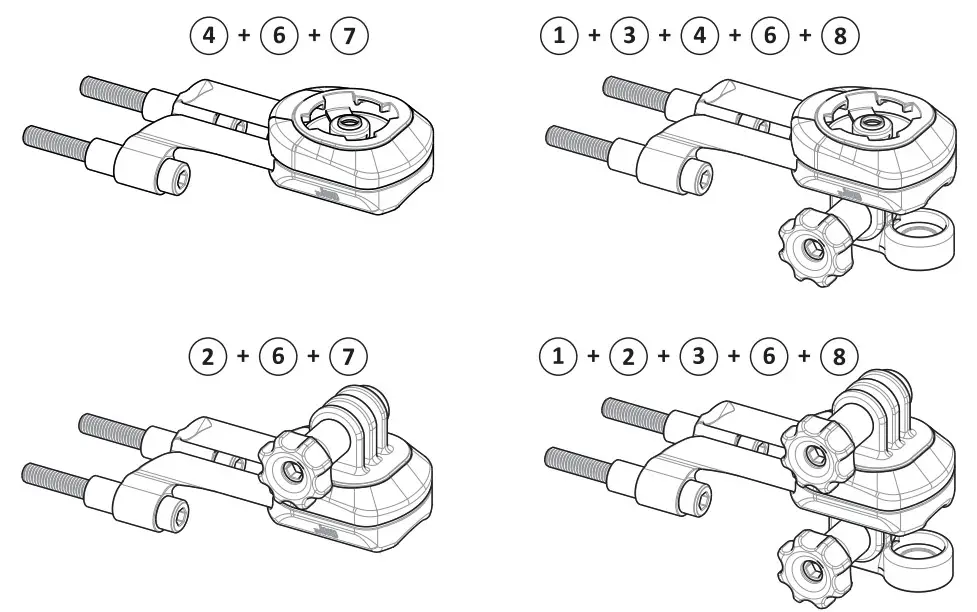 4 + 6 + 7

1 + 3 + 4 + 6 + 8

2 + 6 + 7

1 + 2 + 3 + 6 + 8