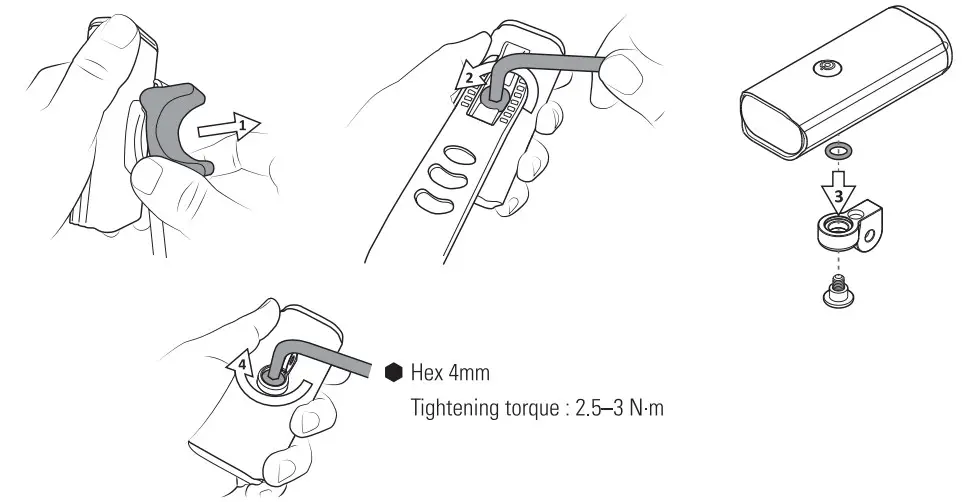 1

2

3

4

Hex 4mm

Tightening torque : 2.5–3 N·m