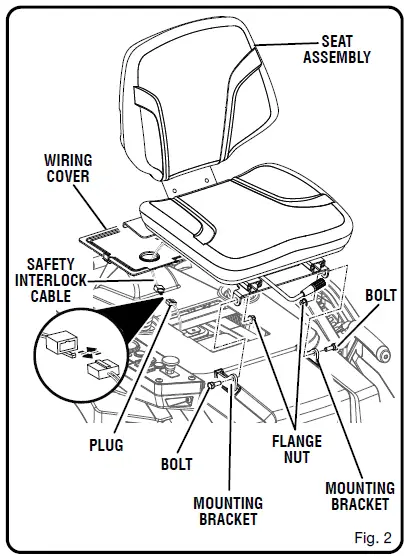 SEAT ASSEMBLY

WIRING COVER

SAFETY INTERLOCK CABLE

BOLT

PLUG

BOLT

FLANGE NUT

MOUNTING BRACKET

MOUNTING BRACKET

Fig. 2