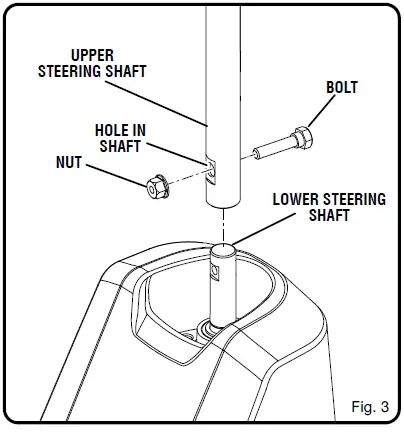 UPPER STEERING SHAFT

BOLT

HOLE IN SHAFT

NUT

LOWER STEERING SHAFT

Fig. 3