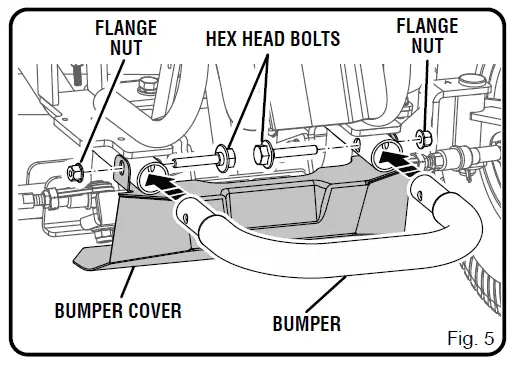 FLANGE NUT

HEX HEAD BOLTS

FLANGE NUT

BUMPER COVER

BUMPER

Fig. 5