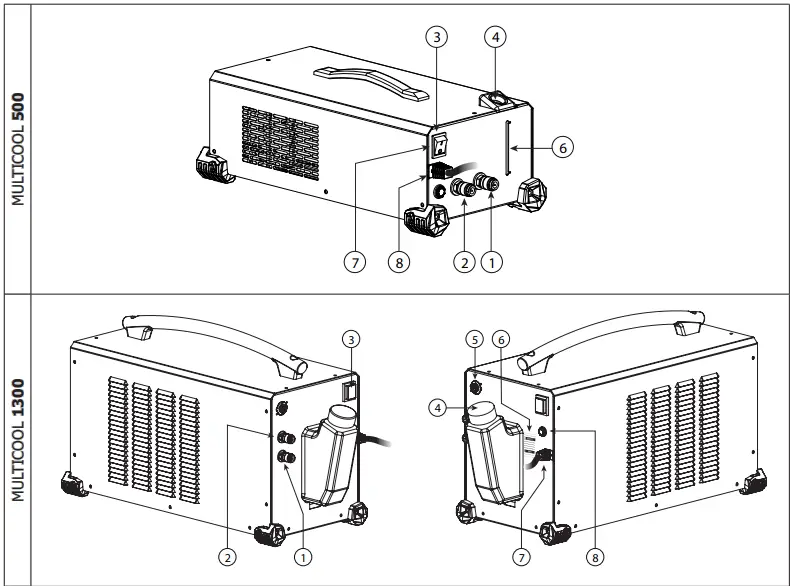 MULTICOOL 500

3
4
6
7
8
2
1

MULTICOOL 1300

3
2
1

5
6
4
7
8