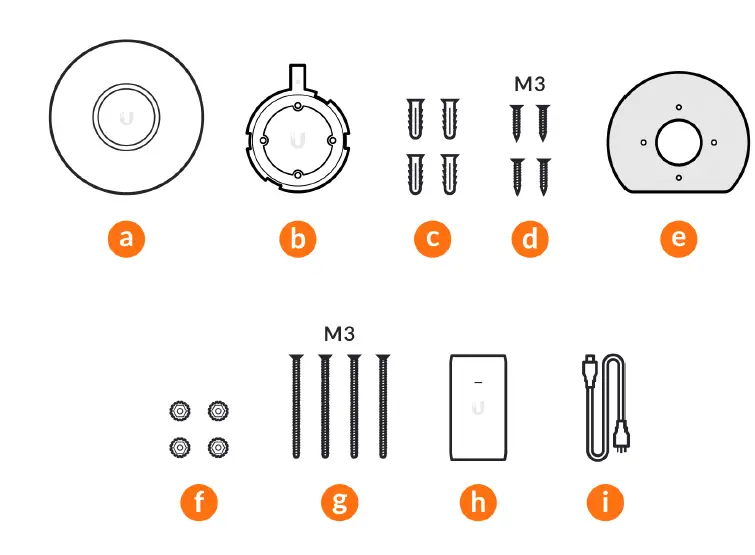 M3

a b c d e

M3

f g h i