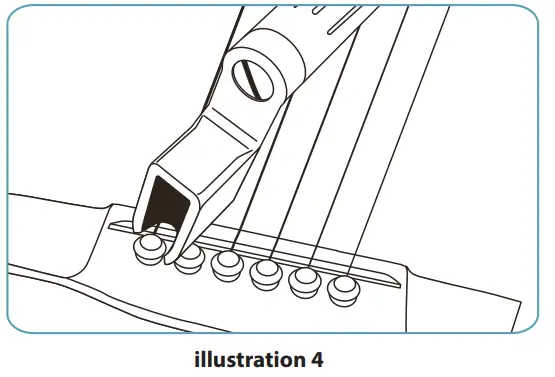 illustration 4