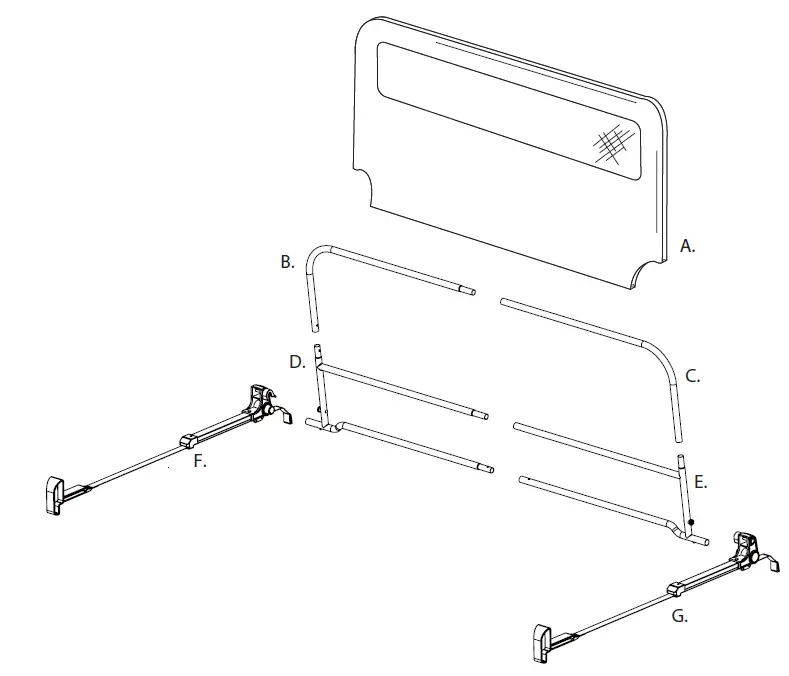 A.

B.

C.

D.

E.

F.

G.