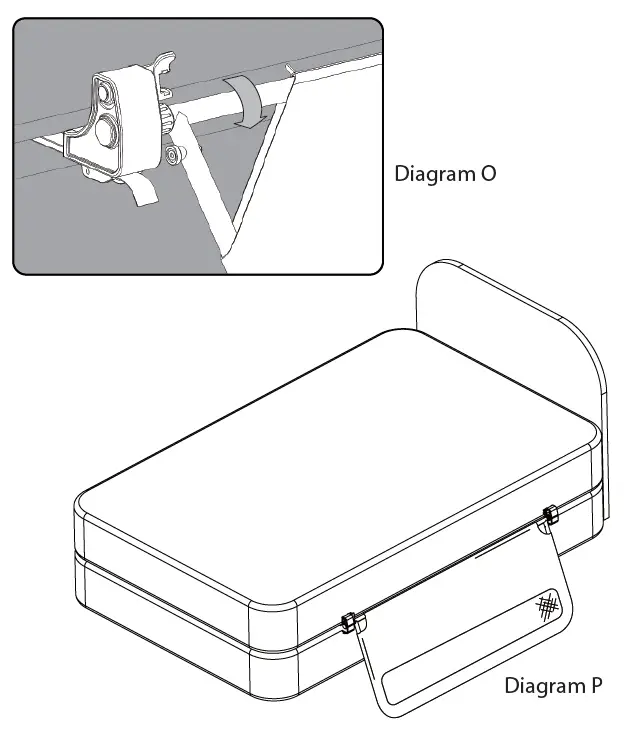 Diagram O

Diagram P