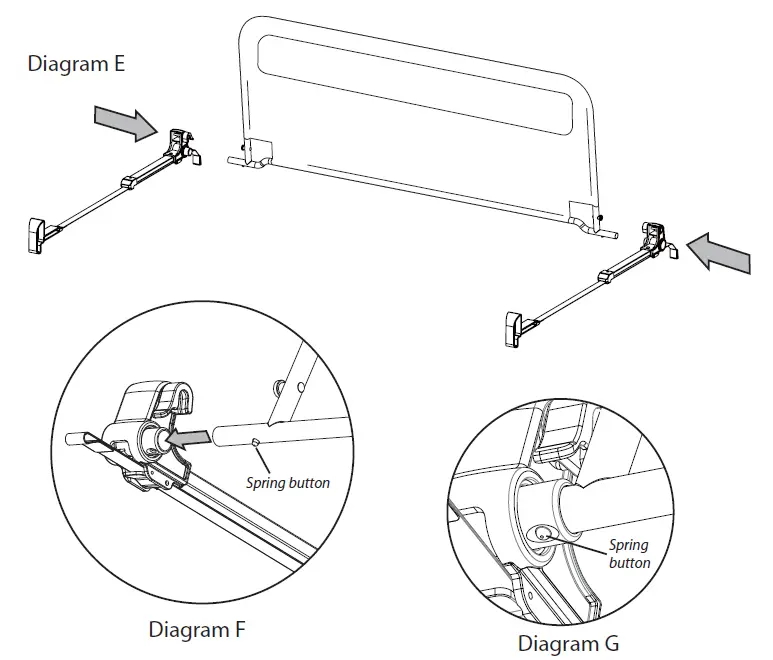 Diagram E

Spring button

Diagram F

Spring button

Diagram G