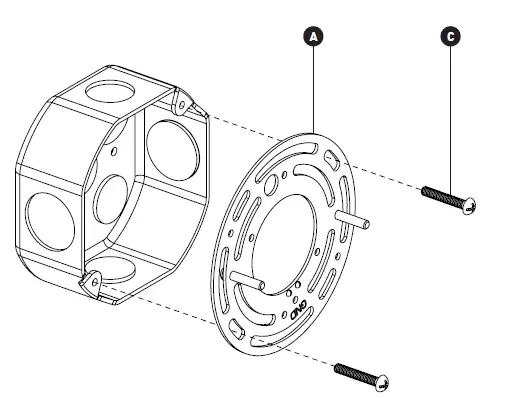 A
C
GND