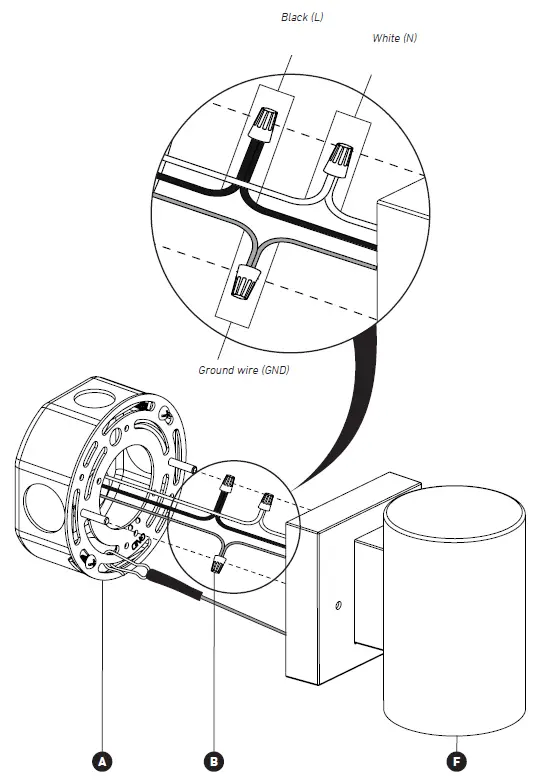 Black (L)

White (N)

Ground wire (GND)

A

B

F