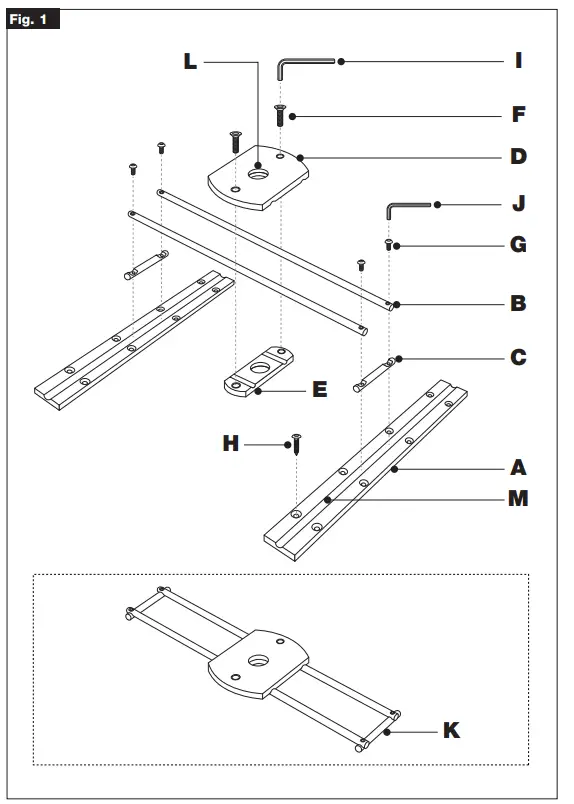 Fig. 1

L

I

F

D

J

G

B

C

E

H

A

M

K