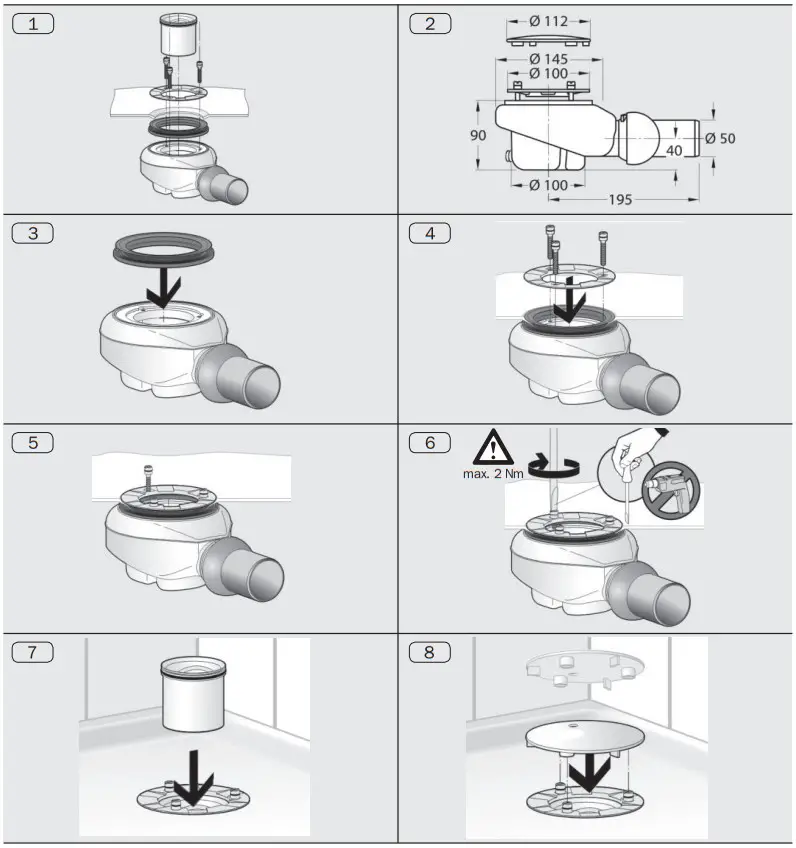 1

2

Ø 112

Ø 145

Ø 100

90

40

Ø 50

Ø 100

195

3

4

5

6

max. 2 Nm

7

8