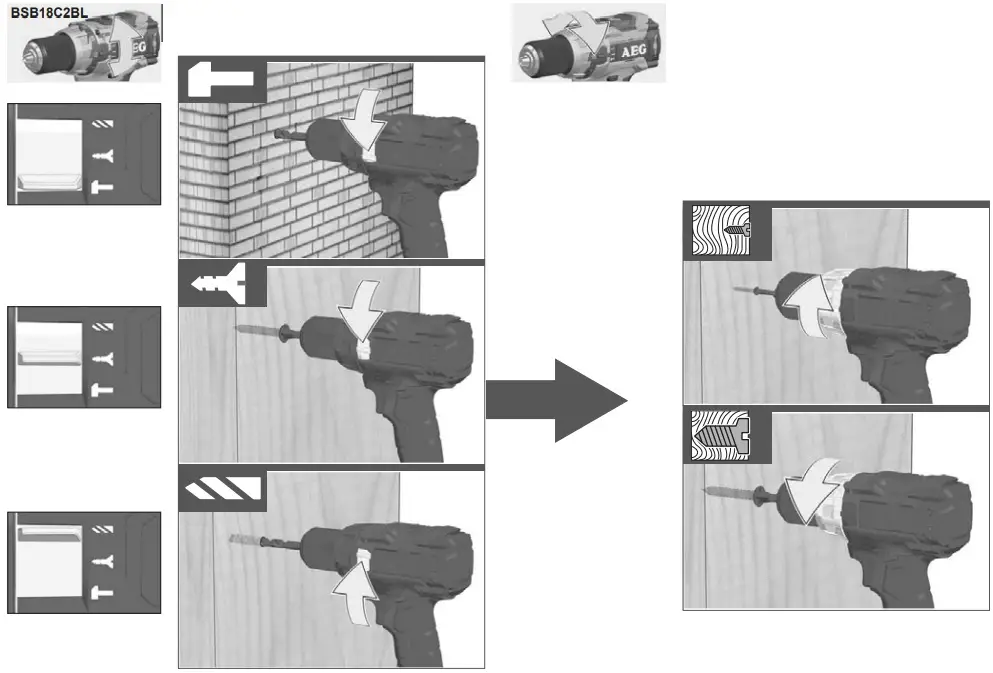 BSB18C2BL

AEG

AEG