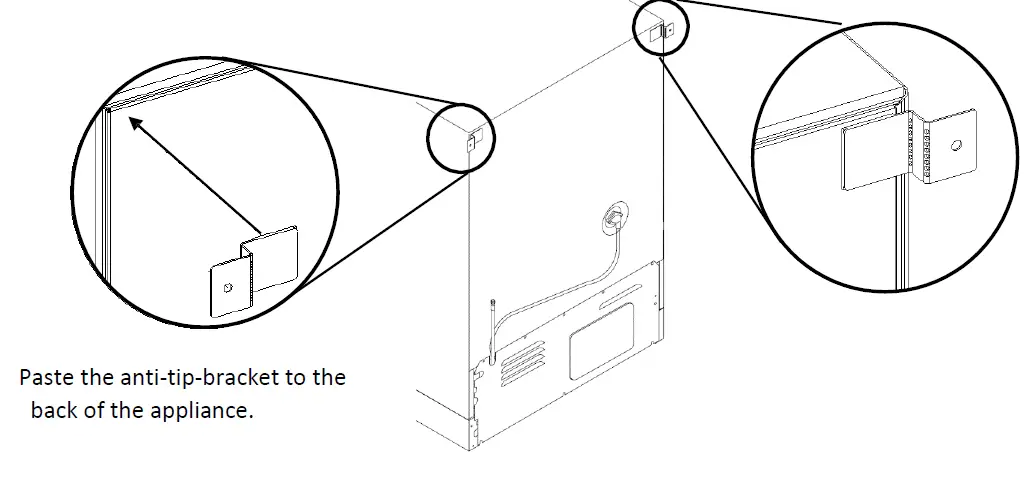 Paste the anti-tip-bracket to the back of the appliance.