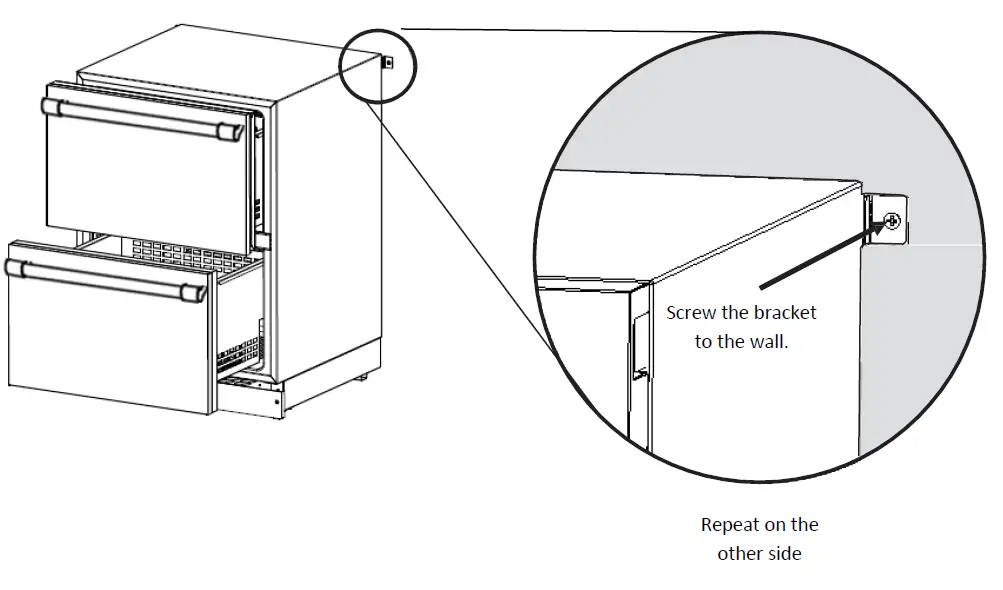 Screw the bracket to the wall.

Repeat on the other side