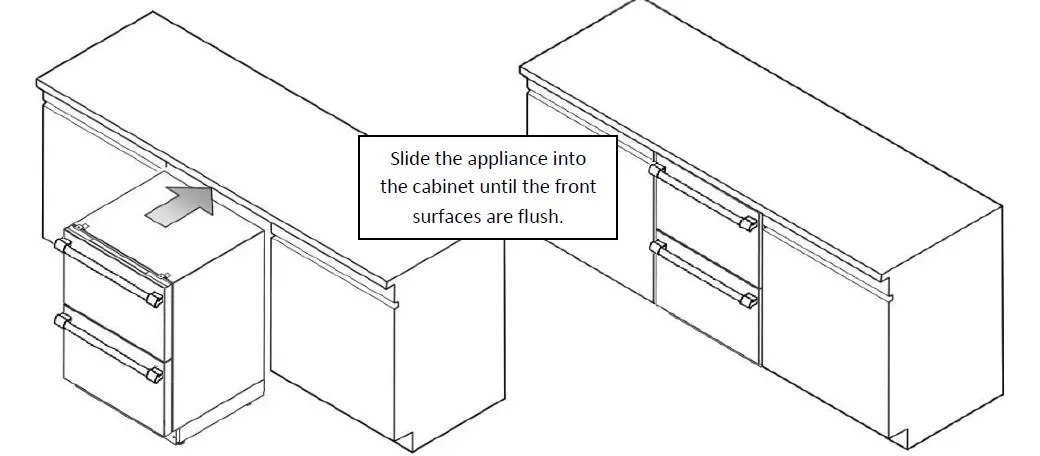 Slide the appliance into the cabinet until the front surfaces are flush.