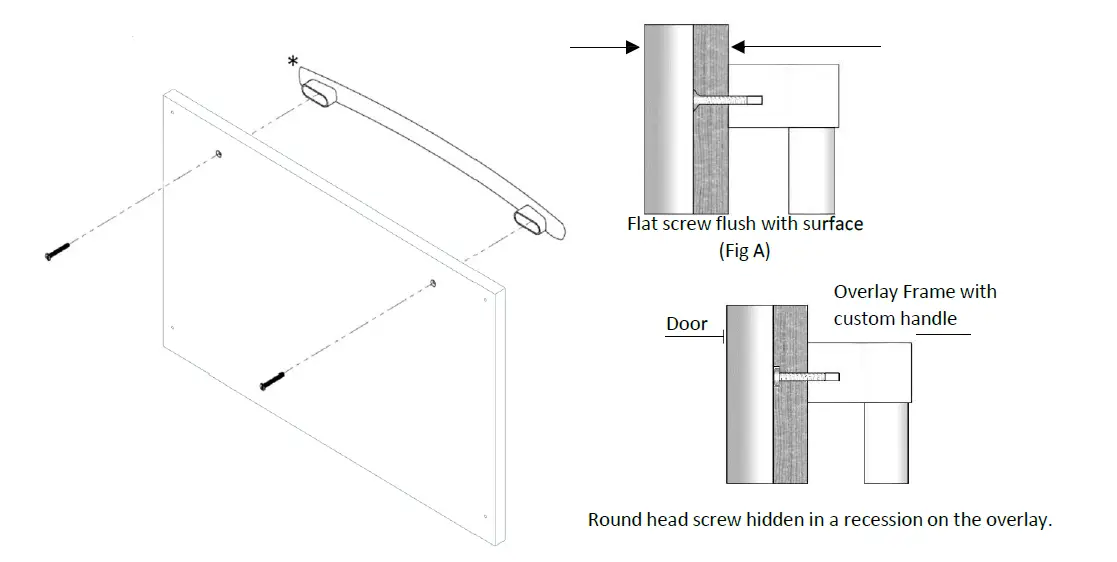 *

Flat screw flush with surface
(Fig A)

Door

Overlay Frame with custom handle

Round head screw hidden in a recession on the overlay.