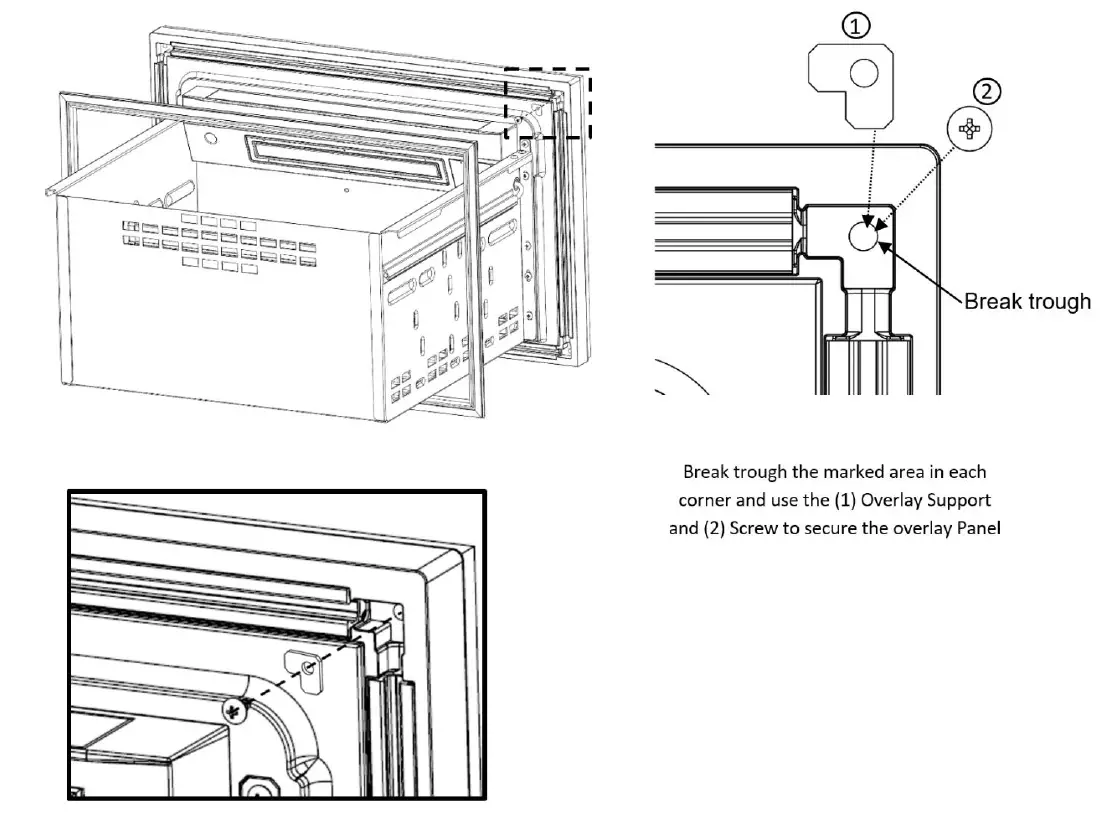 ①

②

Break trough

Break trough the marked area in each corner and use the (1) Overlay Support and (2) Screw to secure the overlay Panel