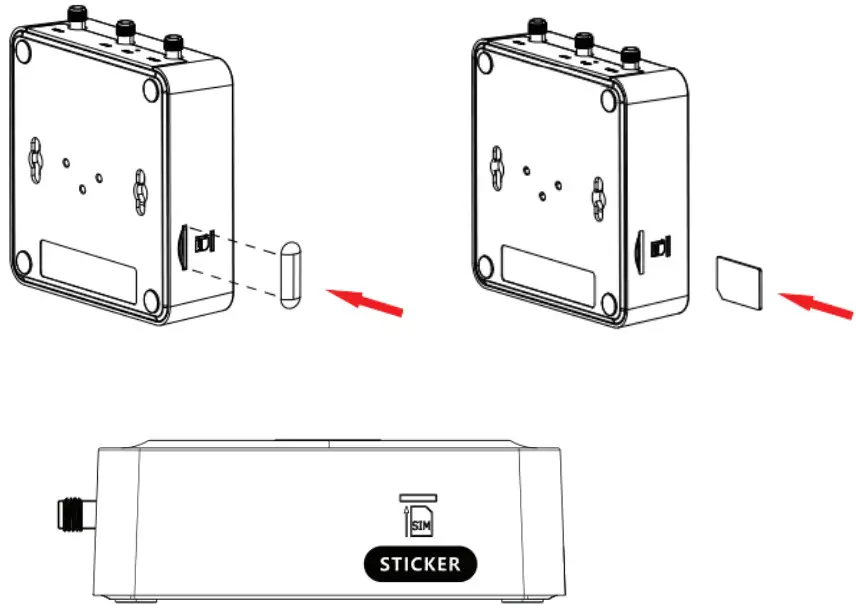 SIM

STICKER