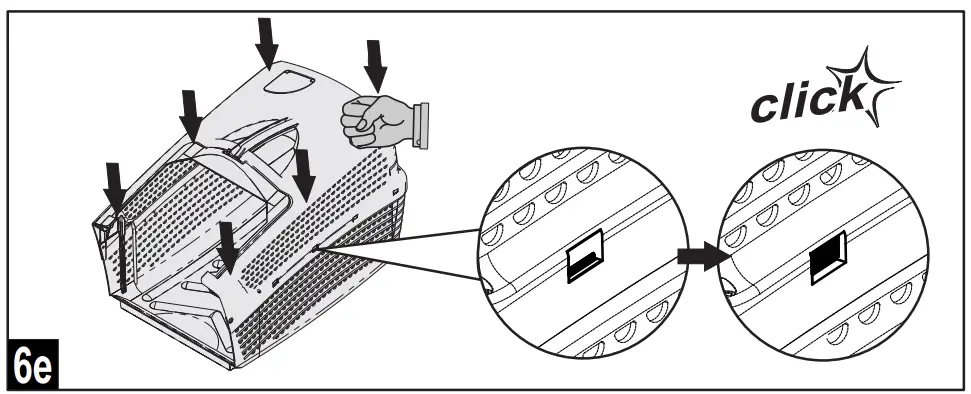 click

6e