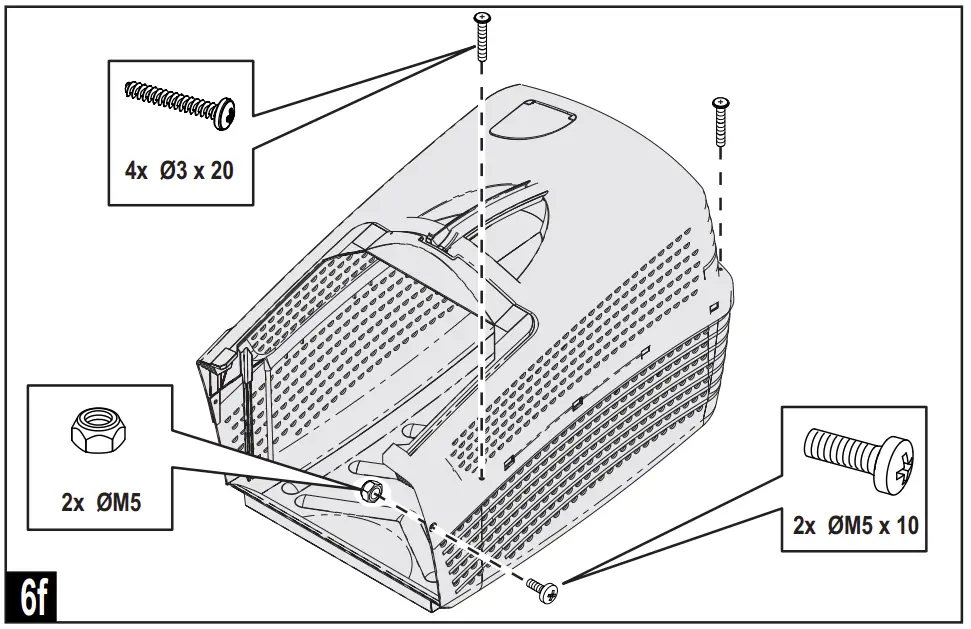 4x Ø3 x 20

2x ØM5

2x ØM5 x 10

6f