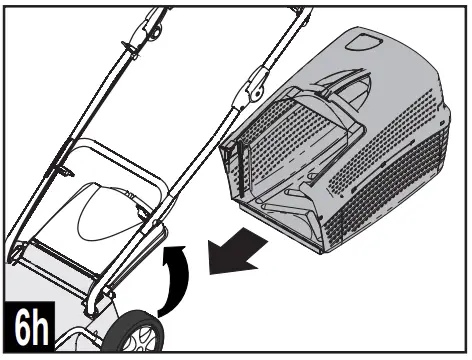 6h