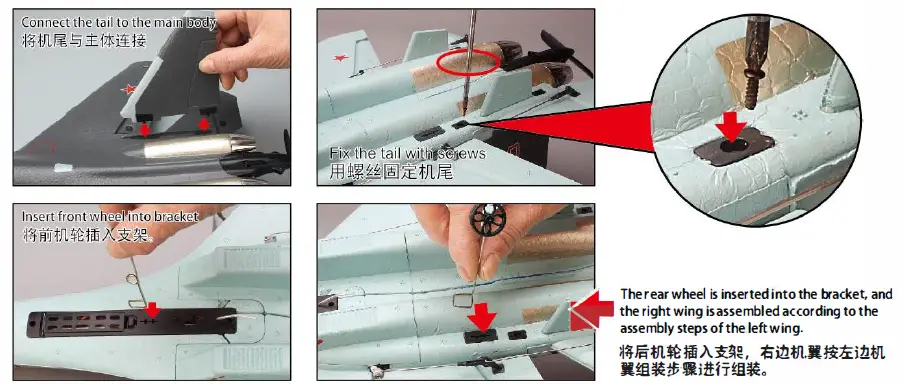 Connect the tail to the main body
将机尾与主体连接

Fix the tail with screws
用螺丝固定机尾

Insert front wheel into bracket
将前机轮插入支架

The rear wheel is inserted into the bracket, and the right wing is assembled according to the assembly steps of the left wing.
将后机轮插入支架，右边机翼按左边机翼组装步骤进行组装。