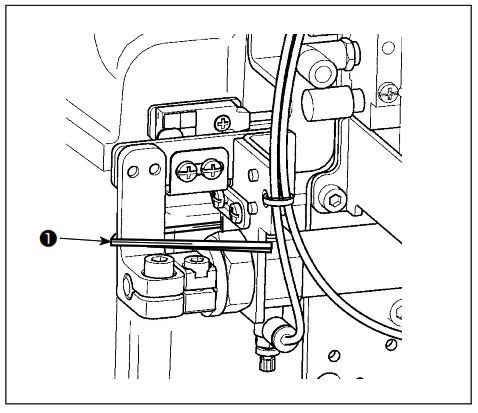 ❶