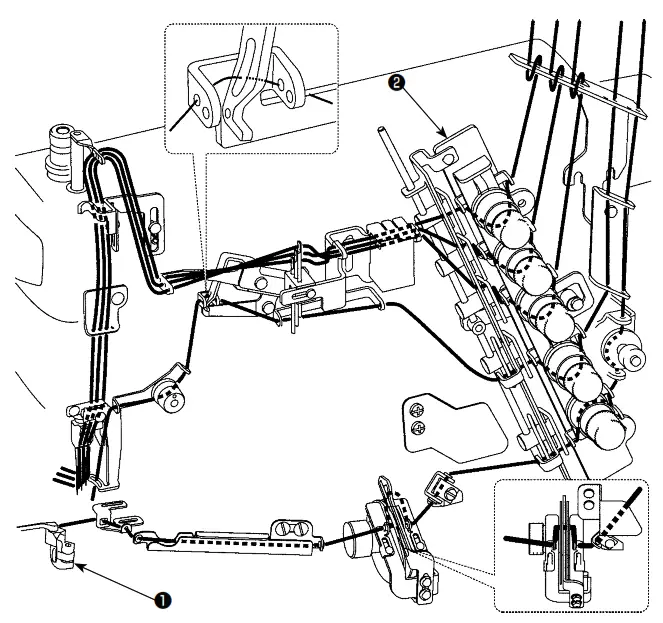 ❷

❶