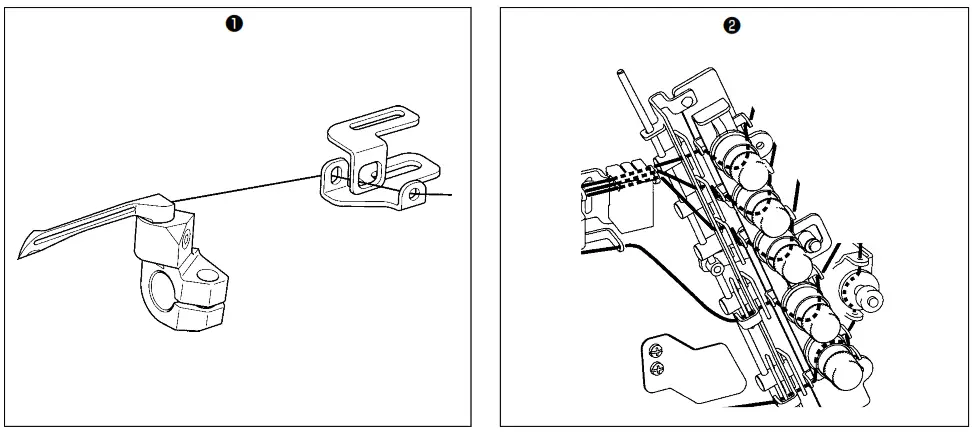 ❶

❷