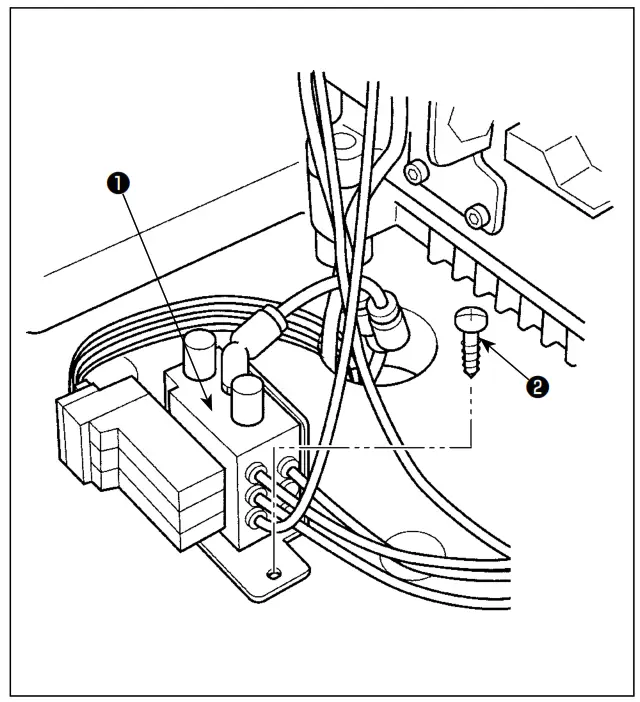 ❶

❷