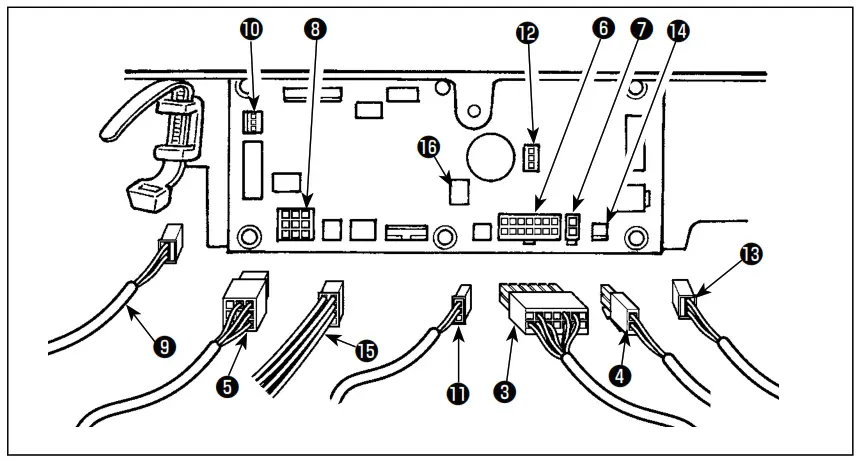 ❿ ❽ ⓬ ❻ ❼ ⓮
⓰
⓭
❾ ❺ ⓯ ⓫ ❸ ❹