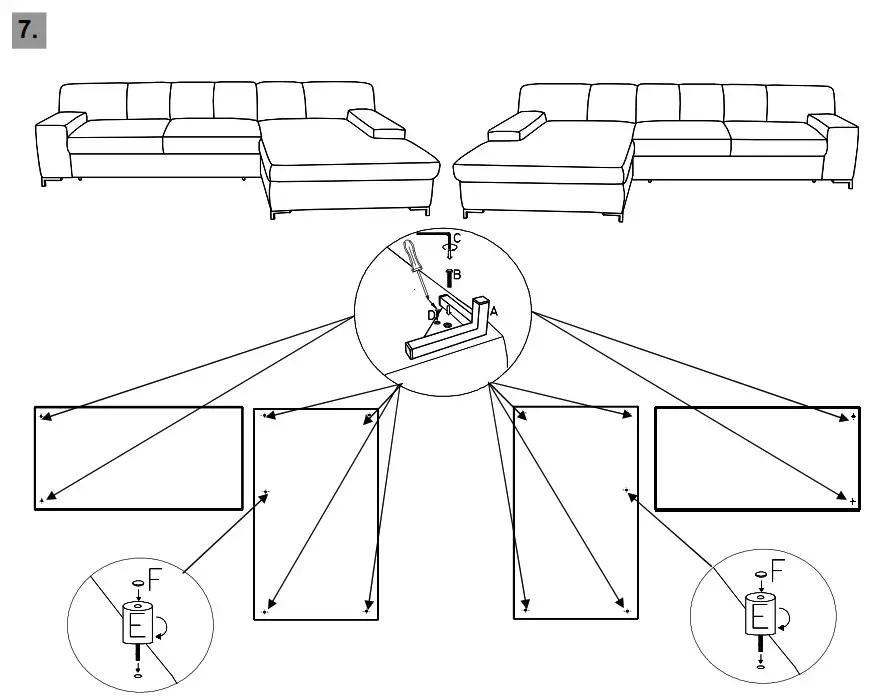 7.

C

B

D

A

F

E

F

E