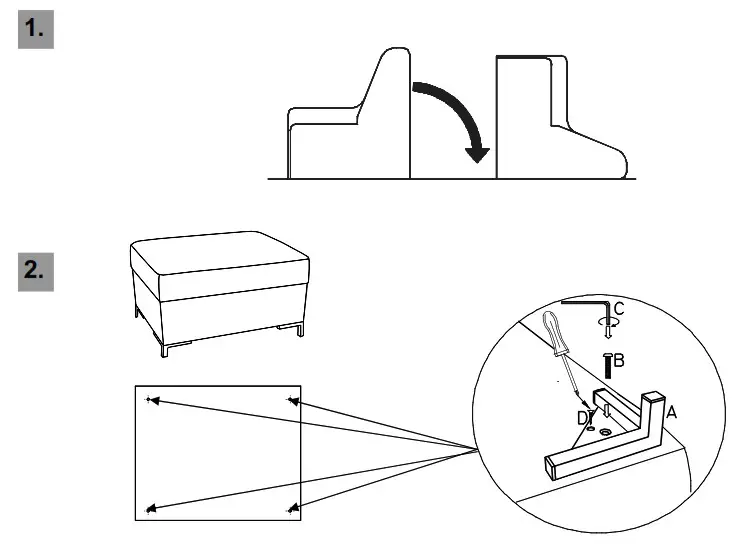 1.

2.

C

B

D

A