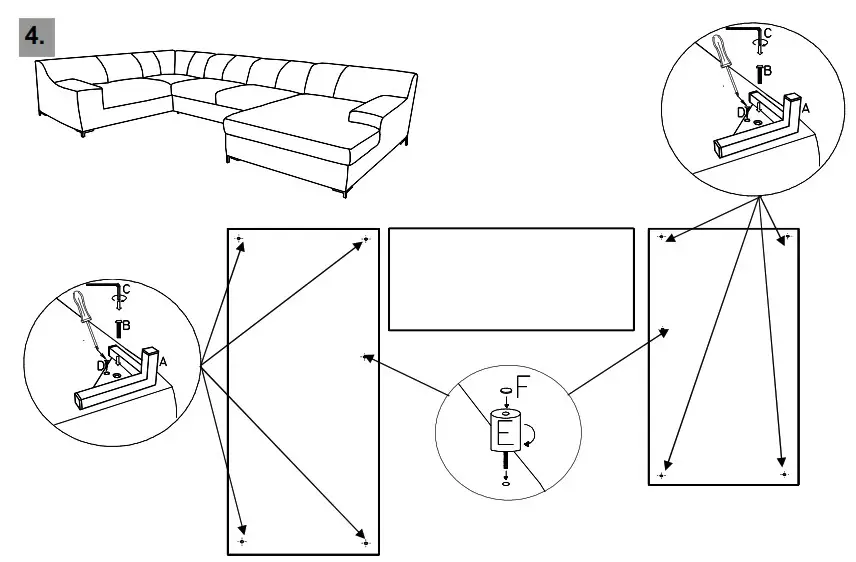 4.

C
B
D
A

C
B
D
A

F
E