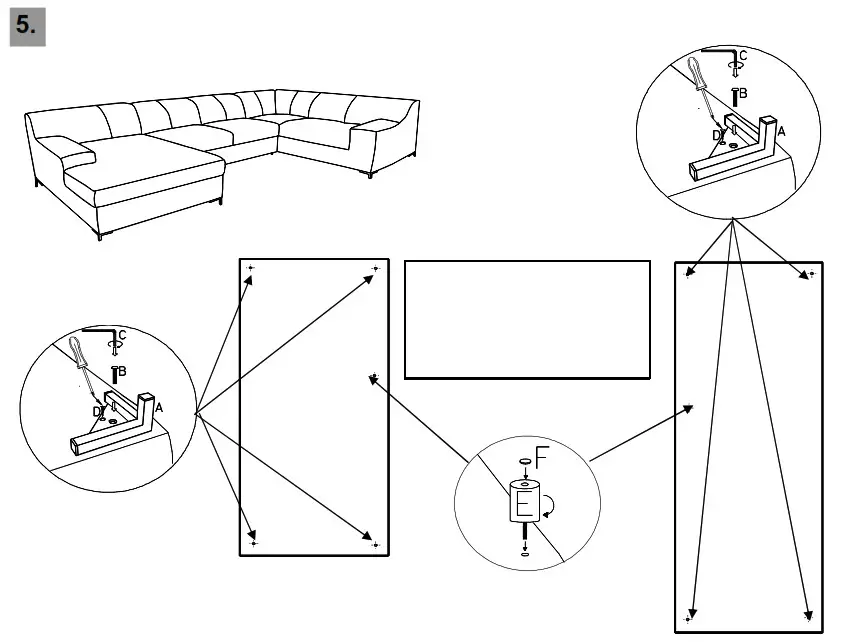 5.

C
B
D
A

C
B
D
A

F
E