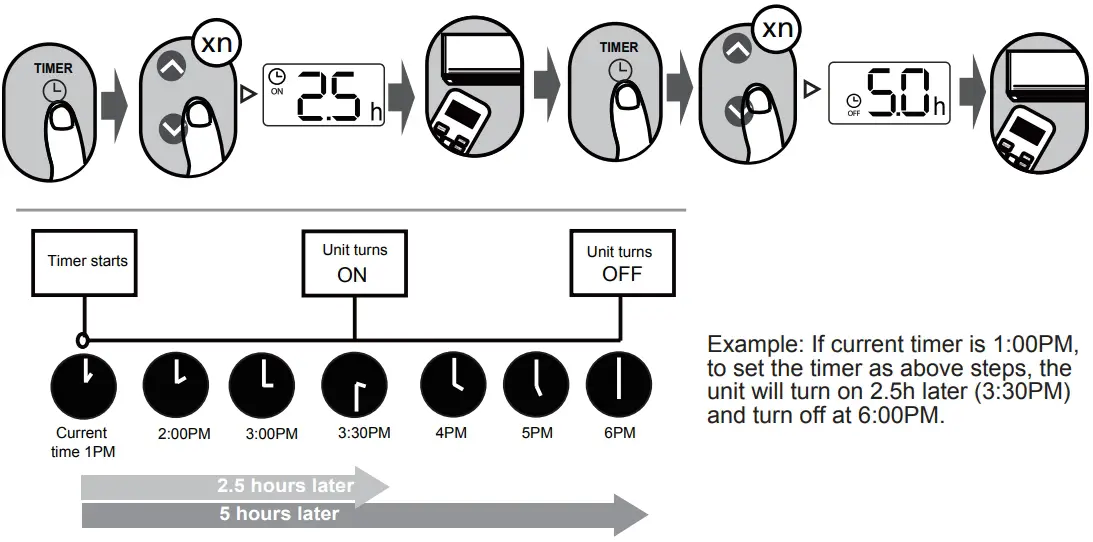 TIMER

xn

ON 2.5 h

TIMER

xn

OFF 5.0 h

Timer starts

Unit turns ON

Unit turns OFF

Current time 1PM

2:00PM

3:00PM

3:30PM

4PM

5PM

6PM

2.5 hours later

5 hours later

Example: If current timer is 1:00PM, to set the timer as above steps, the unit will turn on 2.5h later (3:30PM) and turn off at 6:00PM.