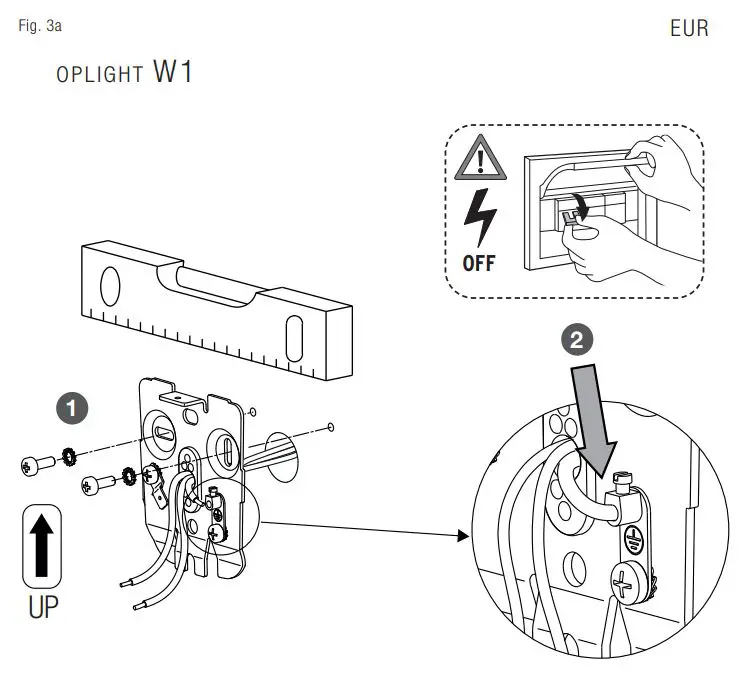 Fig. 3a

EUR

OPLIGHT W1

OFF

2

1

UP