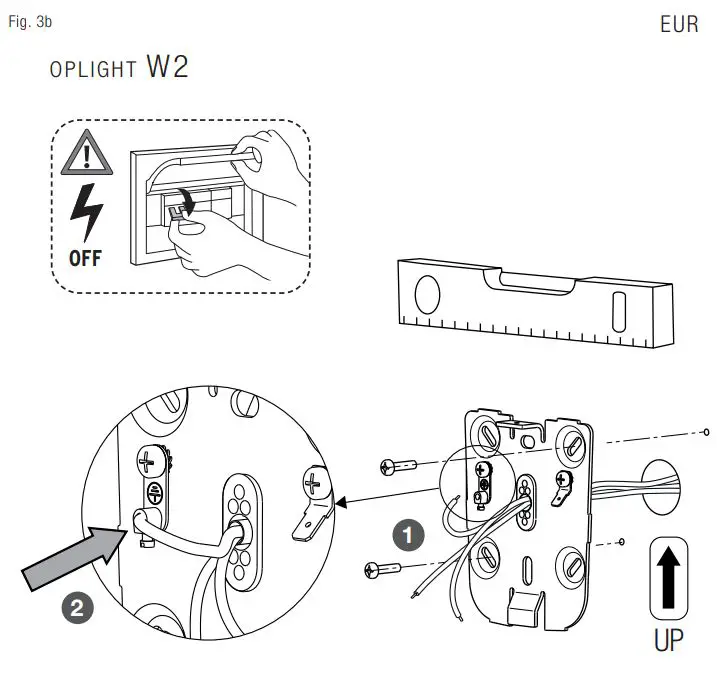 Fig. 3b

EUR

OPLIGHT W2

OFF

1

2

UP