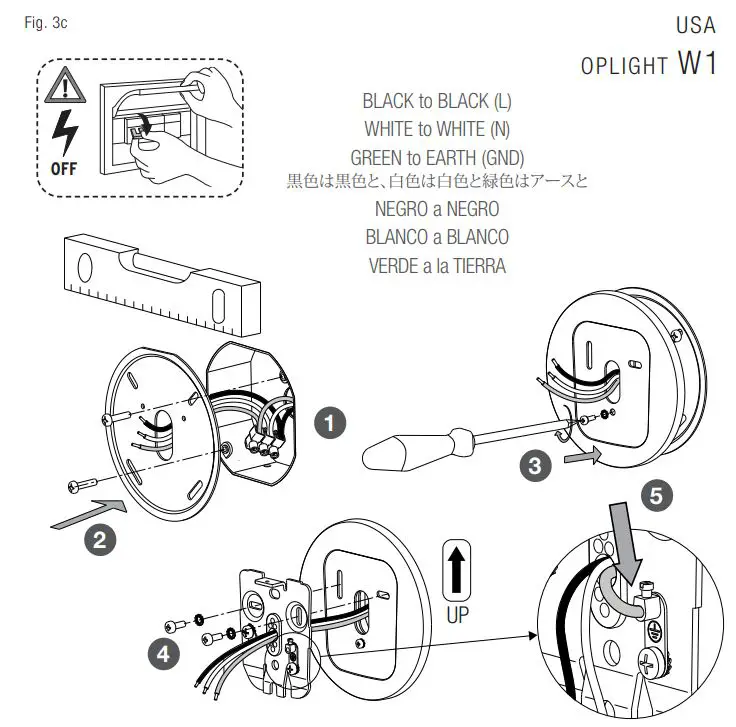 Fig. 3c

USA

OPLIGHT W1

OFF

BLACK to BLACK (L)
WHITE to WHITE (N)
GREEN to EARTH (GND)
黒色は黒色と、白色は白色と緑色はアースと
NEGRO a NEGRO
BLANCO a BLANCO
VERDE a la TIERRA

1

2

3

4

5

UP