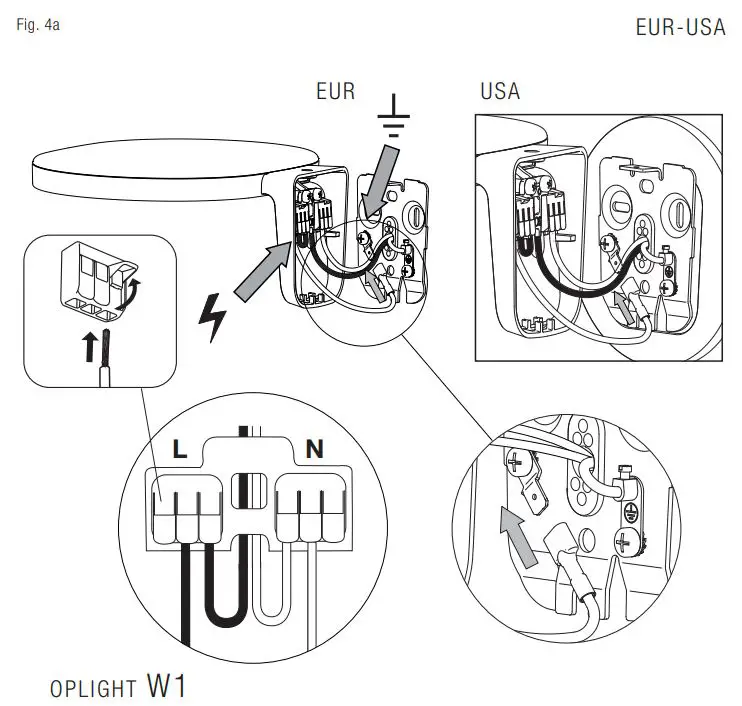 Fig. 4a

EUR-USA

EUR

USA

L

N

OPLIGHT W1