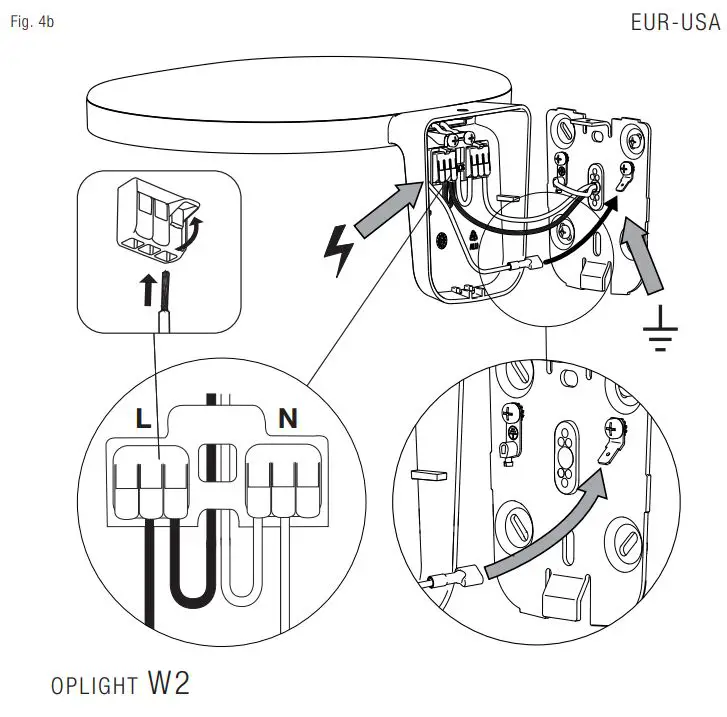 Fig. 4b

EUR-USA

L

N

OPLIGHT W2