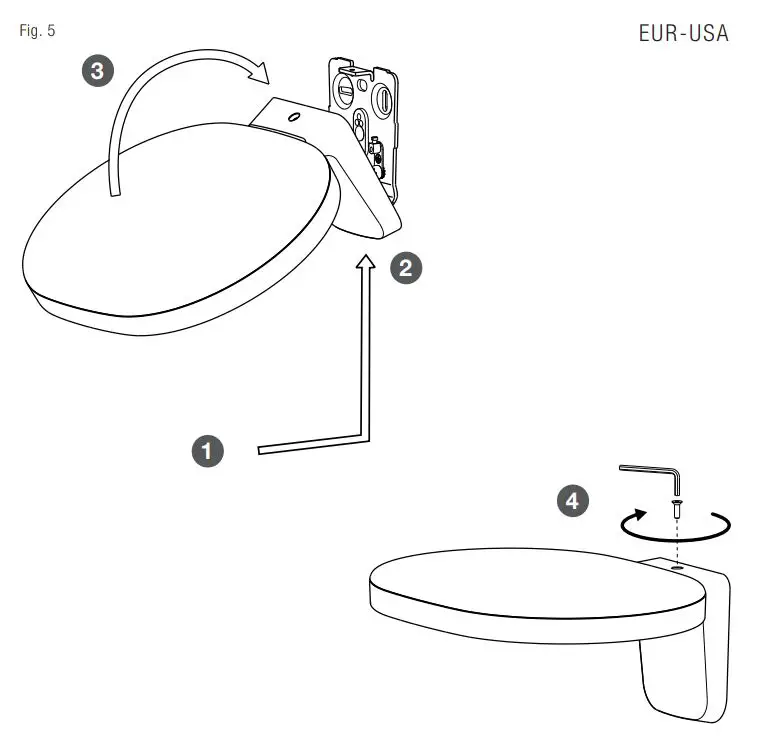 Fig. 5

EUR-USA

3

2

1

4