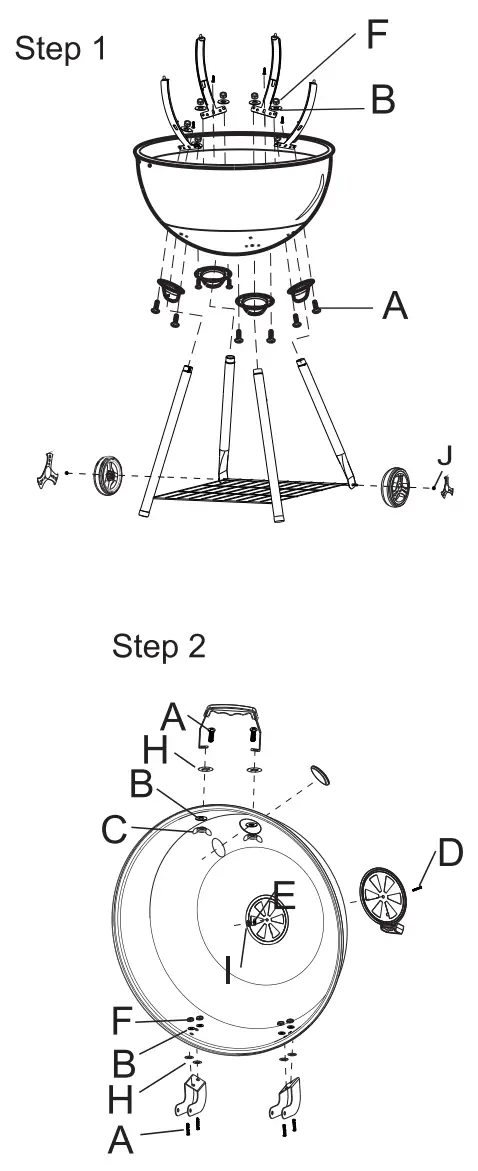 Step 1

F

B

A

J

Step 2

A

H

B

C

D

E

I

F

B

H

A