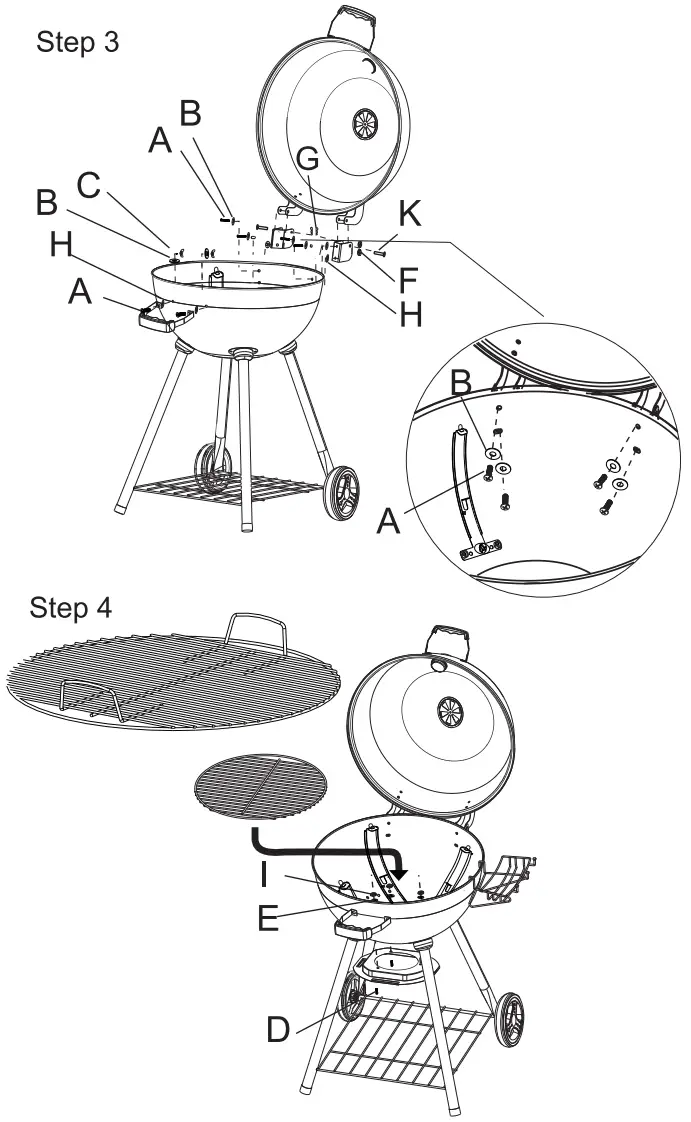 Step 3

B
A
C
B
H
A
G
K
F
H
B
A

Step 4

I
E
D