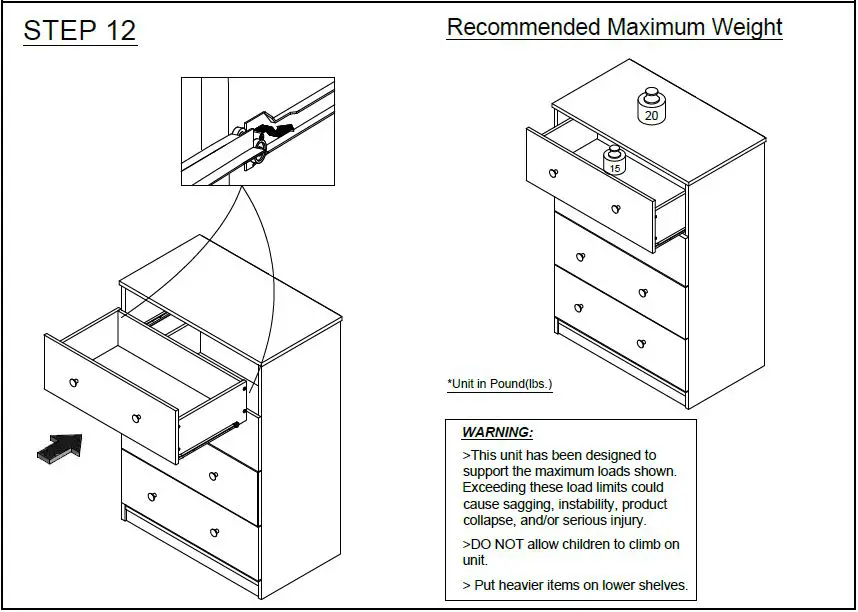 STEP 12

Recommended Maximum Weight

20

15

*Unit in Pound(lbs.)

WARNING:

>This unit has been designed to support the maximum loads shown. Exceeding these load limits could cause sagging, instability, product collapse, and/or serious injury.

>DO NOT allow children to climb on unit.

> Put heavier items on lower shelves.