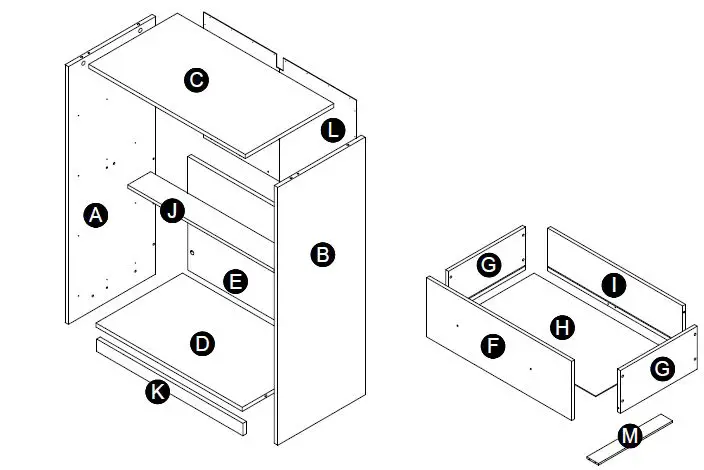 C
L
A
J
B
E
D
K
G
I
H
F
G
M