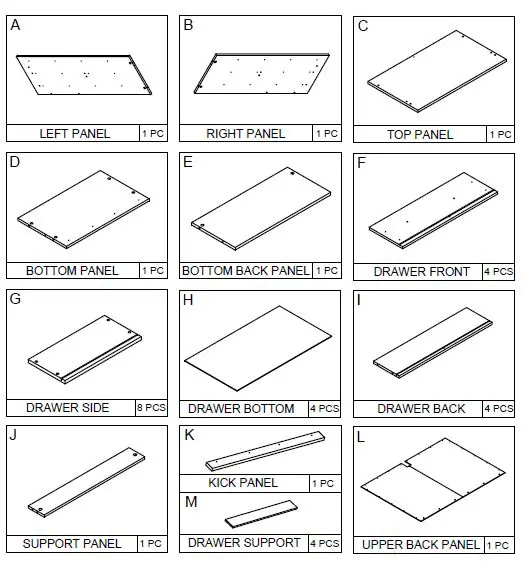 A
LEFT PANEL 1 PC

B
RIGHT PANEL 1 PC

C
TOP PANEL 1 PC

D
BOTTOM PANEL 1 PC

E
BOTTOM BACK PANEL 1 PC

F
DRAWER FRONT 4 PCS

G
DRAWER SIDE 8 PCS

H
DRAWER BOTTOM 4 PCS

I
DRAWER BACK 4 PCS

J
SUPPORT PANEL 1 PC

K
KICK PANEL 1 PC

M
DRAWER SUPPORT 4 PCS

L
UPPER BACK PANEL 1 PC