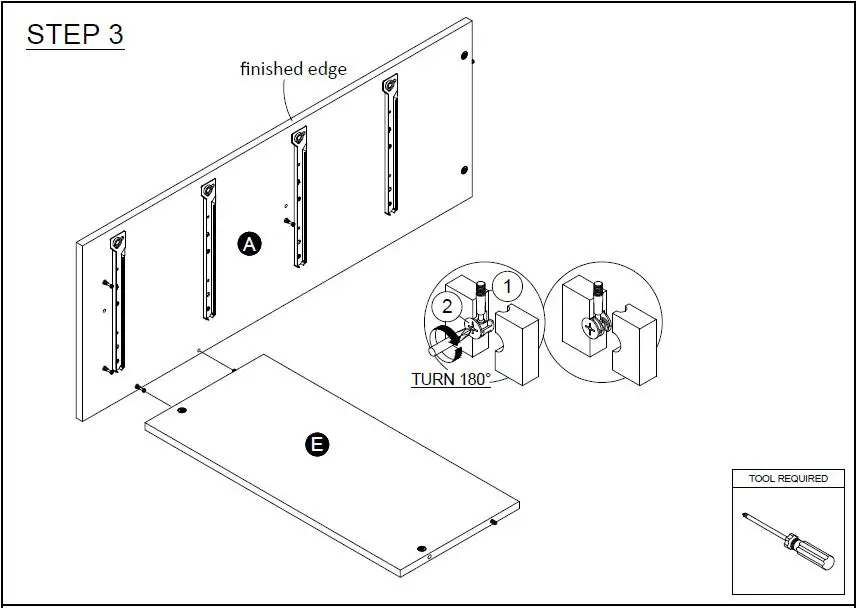 STEP 3

finished edge

A

1

2

TURN 180°

E

TOOL REQUIRED