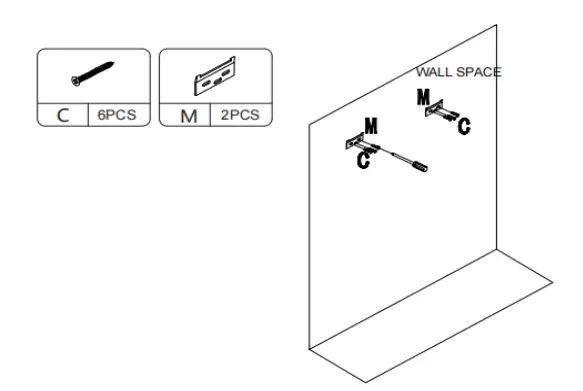 C 6PCS

M 2PCS

WALL SPACE

M

C

M

C